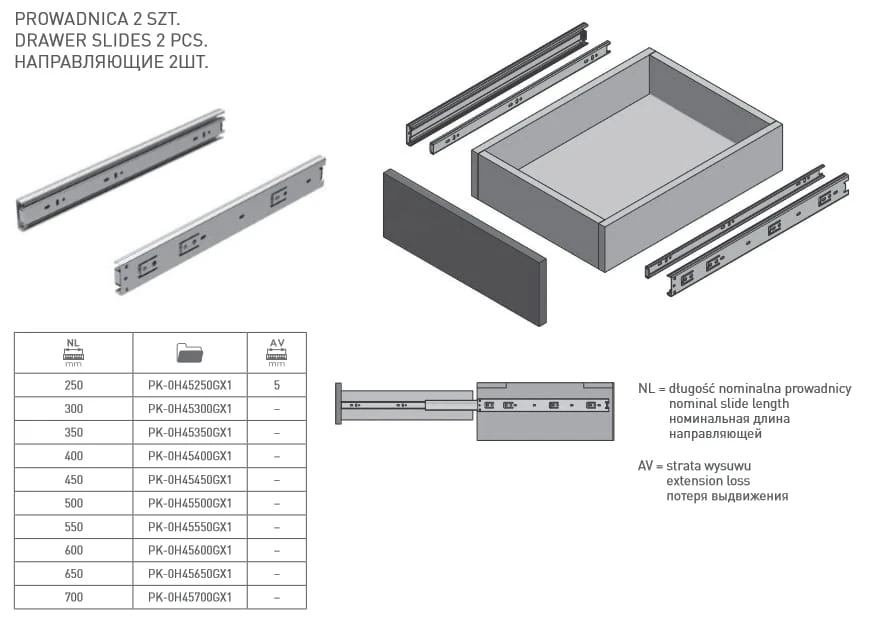 PROWADNICA 2 SZT.
DRAWER SLIDES 2 PCS.
НАПРАВЛЯЮЩИЕ 2ШТ.

| NL mm |  | AV mm |
|---|---|---|
| 250 | PK-0H45250GX1 | 5 |
| 300 | PK-0H45300GX1 | – |
| 350 | PK-0H45350GX1 | – |
| 400 | PK-0H45400GX1 | – |
| 450 | PK-0H45450GX1 | – |
| 500 | PK-0H45500GX1 | – |
| 550 | PK-0H45550GX1 | – |
| 600 | PK-0H45600GX1 | – |
| 650 | PK-0H45650GX1 | – |
| 700 | PK-0H45700GX1 | – |

NL = długość nominalna prowadnicy
nominal slide length
номинальная длина направляющей

AV = strata wysuwu
extension loss
потеря выдвижения