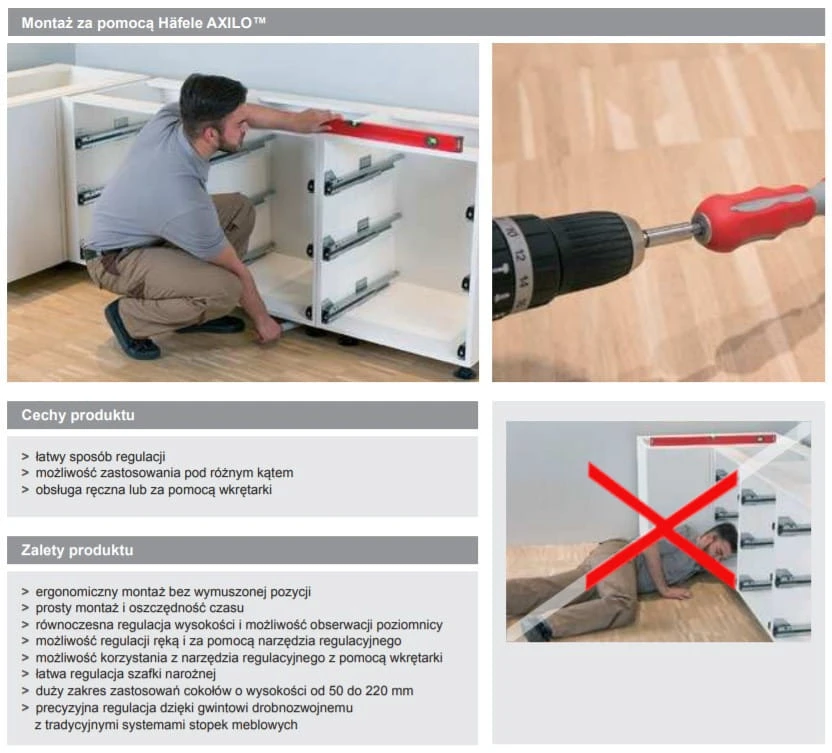 Montaż za pomocą Häfele AXILO™

10 12 14

Cechy produktu

> łatwy sposób regulacji
> możliwość zastosowania pod różnym kątem
> obsługa ręczna lub za pomocą wkrętarki

Zalety produktu

> ergonomiczny montaż bez wymuszonej pozycji
> prosty montaż i oszczędność czasu
> równoczesna regulacja wysokości i możliwość obserwacji poziomnicy
> możliwość regulacji ręką i za pomocą narzędzia regulacyjnego
> możliwość korzystania z narzędzia regulacyjnego z pomocą wkrętarki
> łatwa regulacja szafki narożnej
> duży zakres zastosowań cokołów o wysokości od 50 do 220 mm
> precyzyjna regulacja dzięki gwintowi drobnozwojnemu z tradycyjnymi systemami stopek meblowych