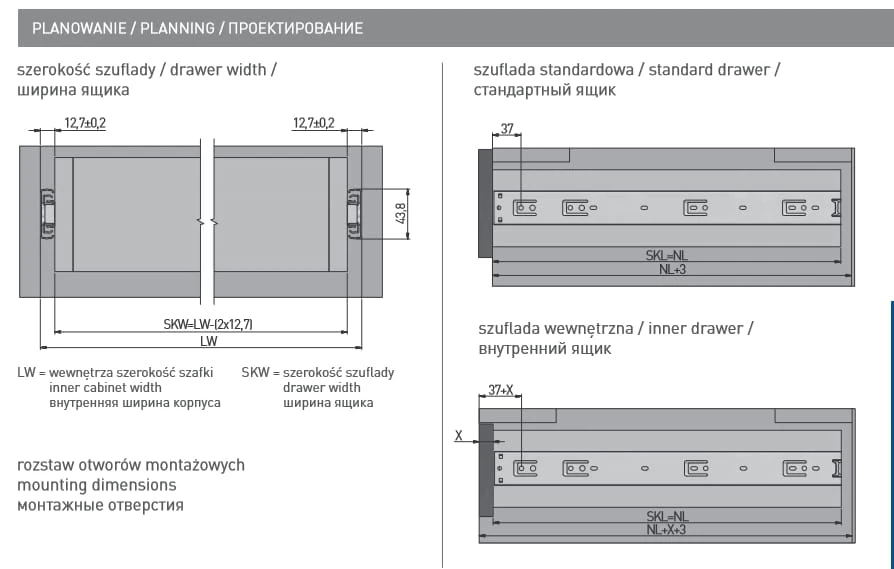 PLANOWANIE / PLANNING / ПРОЕКТИРОВАНИЕ

szerokość szuflady / drawer width / ширина ящика

12,7±0,2

12,7±0,2

43,8

SKW=LW-(2x12,7)

LW

LW = wewnętrza szerokość szafki inner cabinet width внутренняя ширина корпуса

SKW = szerokość szuflady drawer width ширина ящика

rozstaw otworów montażowych
mounting dimensions
монтажные отверстия

szuflada standardowa / standard drawer / стандартный ящик

37

SKL=NL

NL+3

szuflada wewnętrzna / inner drawer / внутренний ящик

37+X

X

SKL=NL

NL+X+3